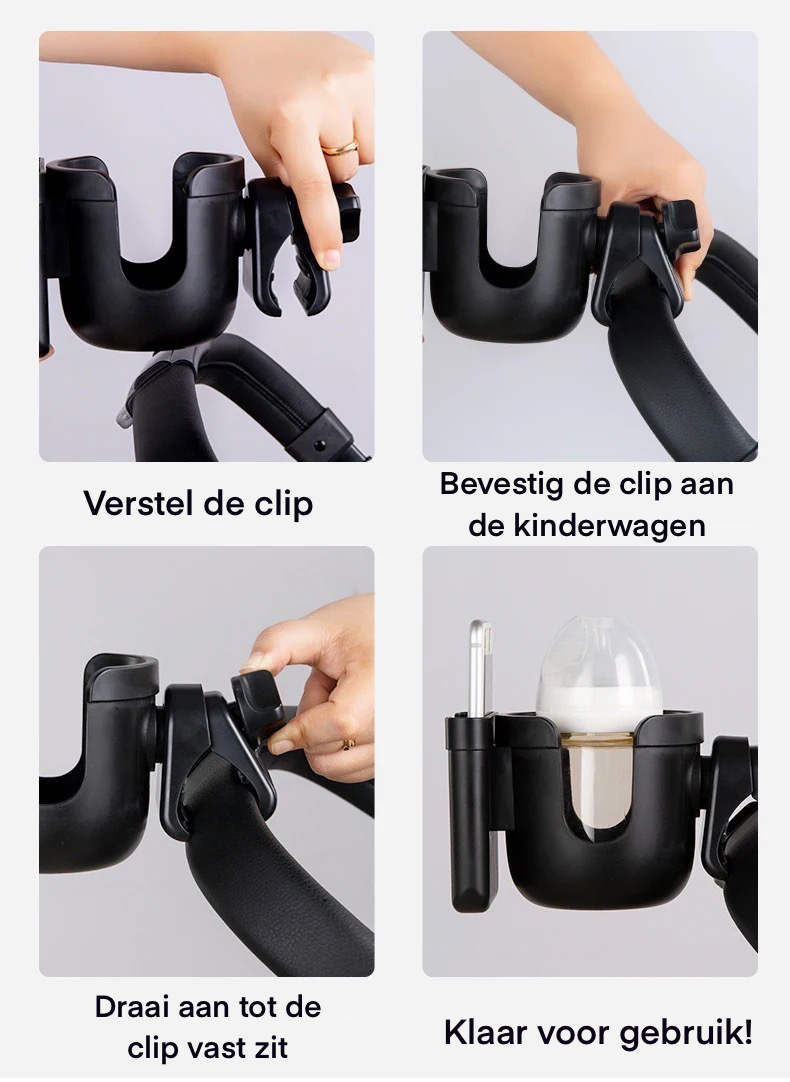 Verstel de clip

Bevestig de clip aan de kinderwagen

Draai aan tot de clip vast zit

Klaar voor gebruik!