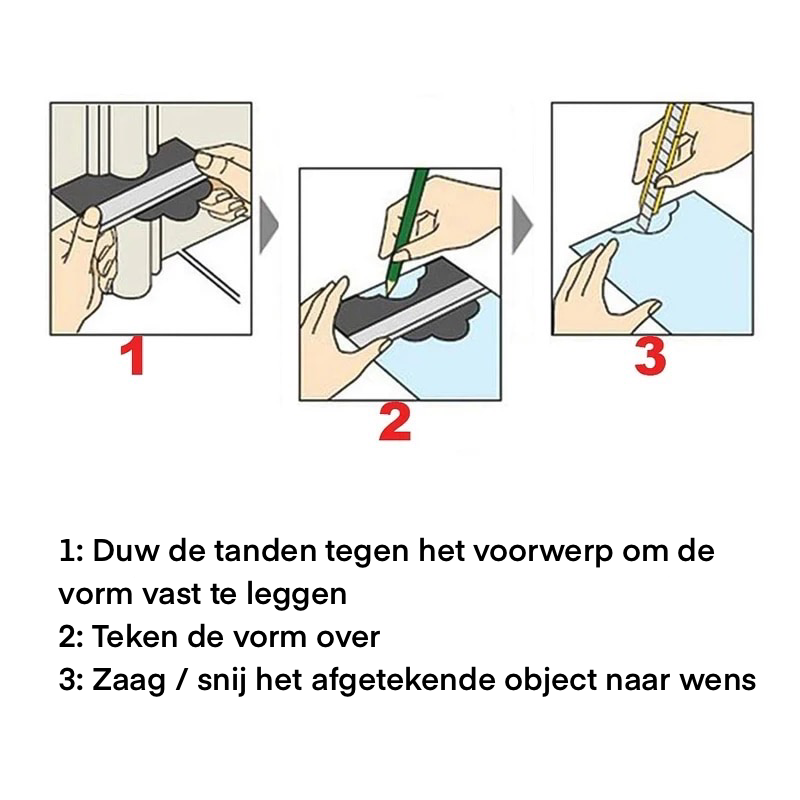 1

2

3

1: Duw de tanden tegen het voorwerp om de vorm vast te leggen
2: Teken de vorm over
3: Zaag / snij het afgetekende object naar wens